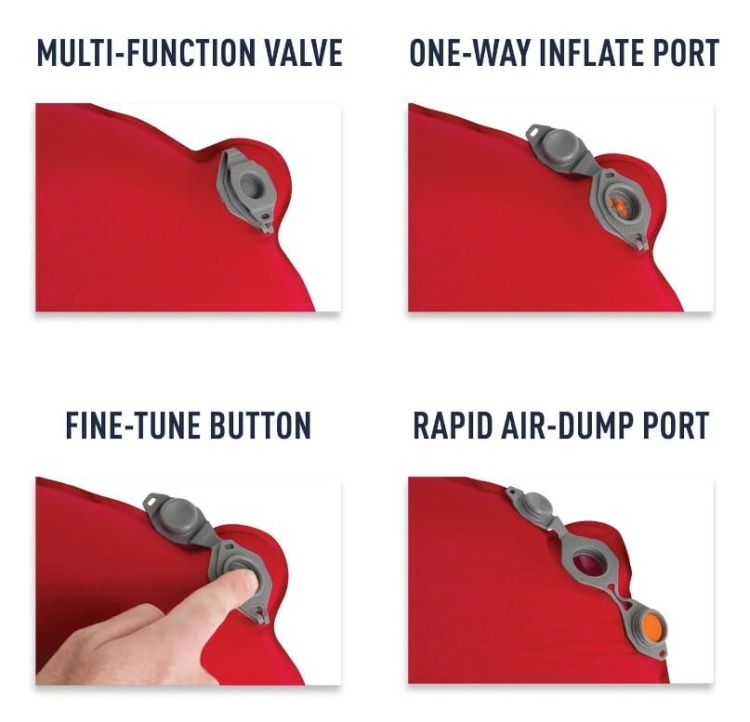 MULTI-FUNCTION VALVE

ONE-WAY INFLATE PORT

FINE-TUNE BUTTON

RAPID AIR-DUMP PORT